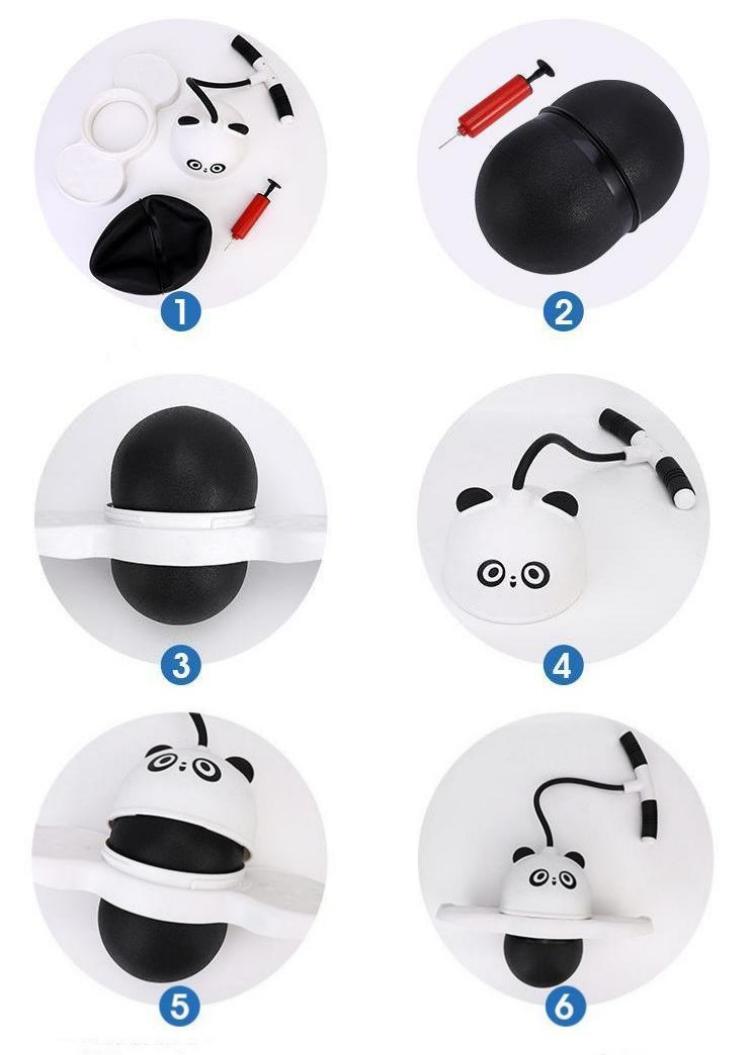 1
2
3
4
5
6