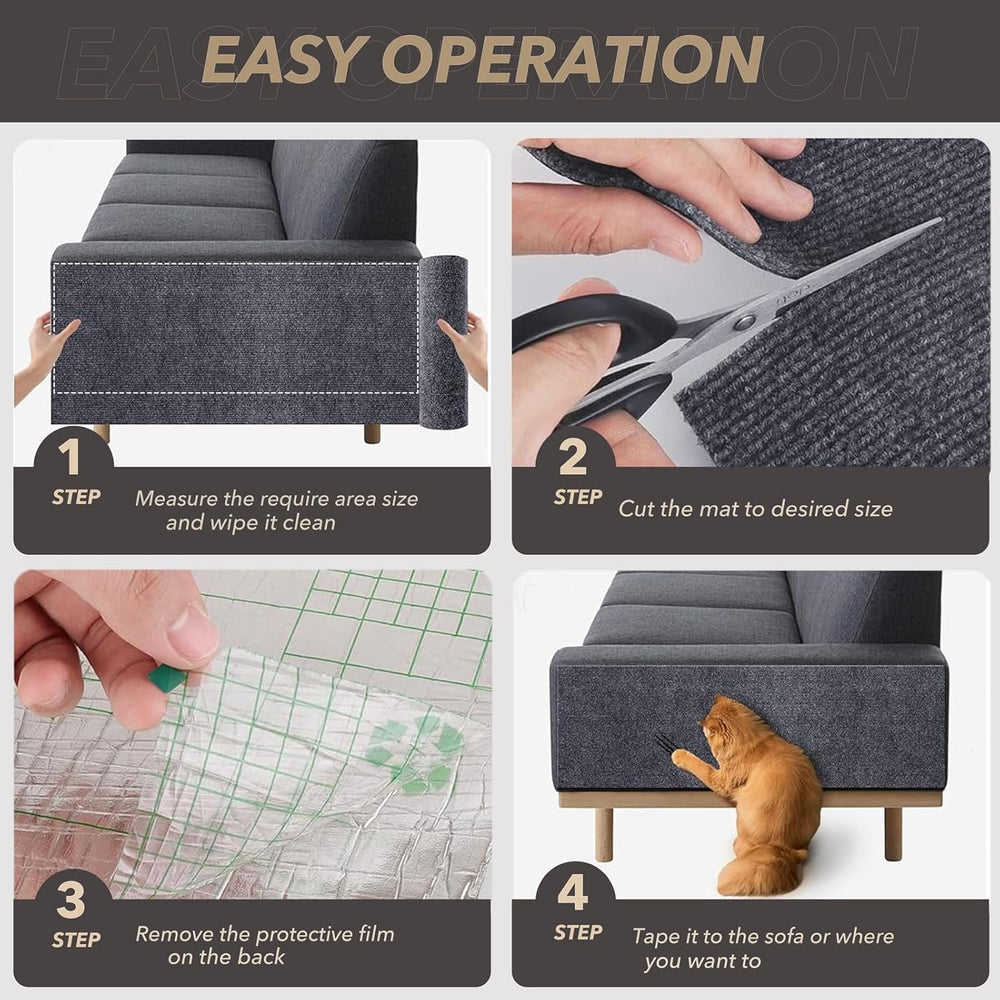 EASY OPERATION

1
STEP
Measure the require area size and wipe it clean

2
STEP
Cut the mat to desired size

3
STEP
Remove the protective film on the back

4
STEP
Tape it to the sofa or where you want to