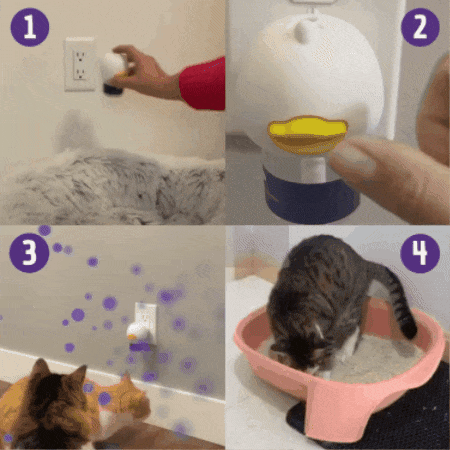 1

2

3

4