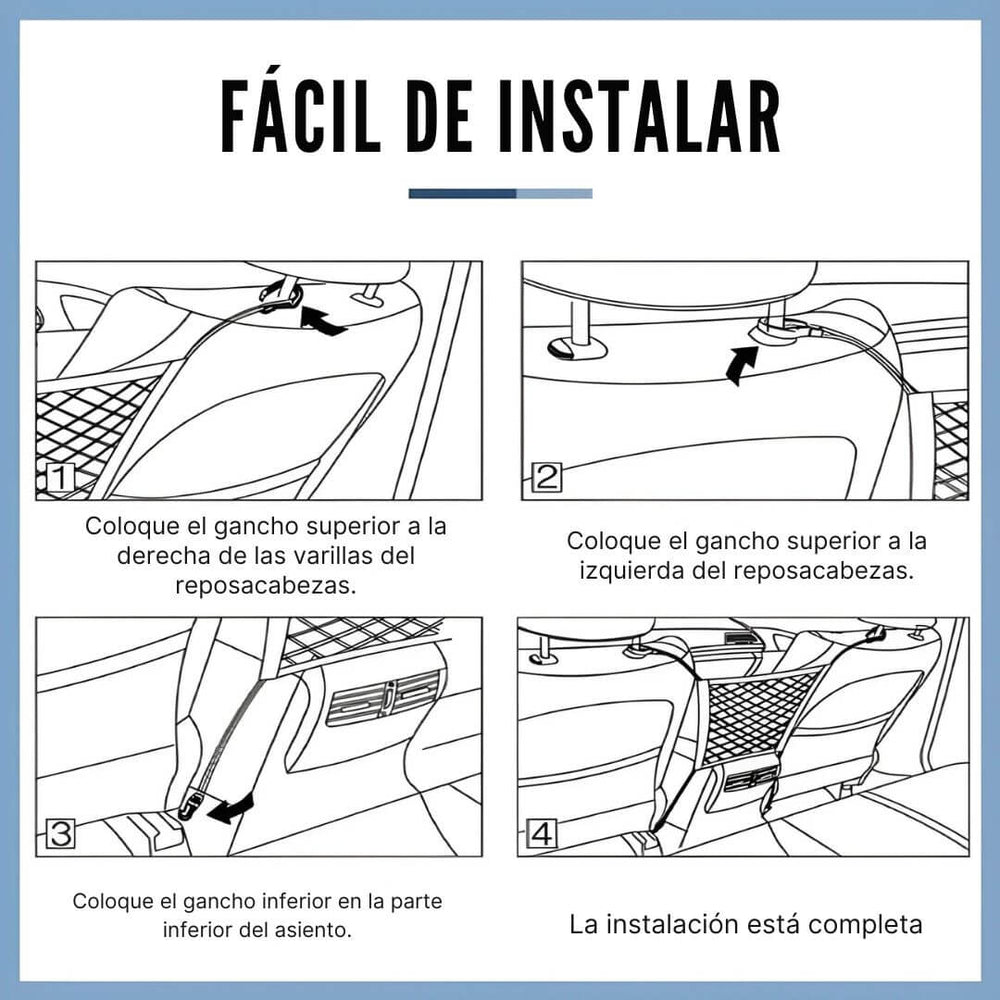 FÁCIL DE INSTALAR

1

Coloque el gancho superior a la derecha de las varillas del reposacabezas.

2

Coloque el gancho superior a la izquierda del reposacabezas.

3

Coloque el gancho inferior en la parte inferior del asiento.

4

La instalación está completa