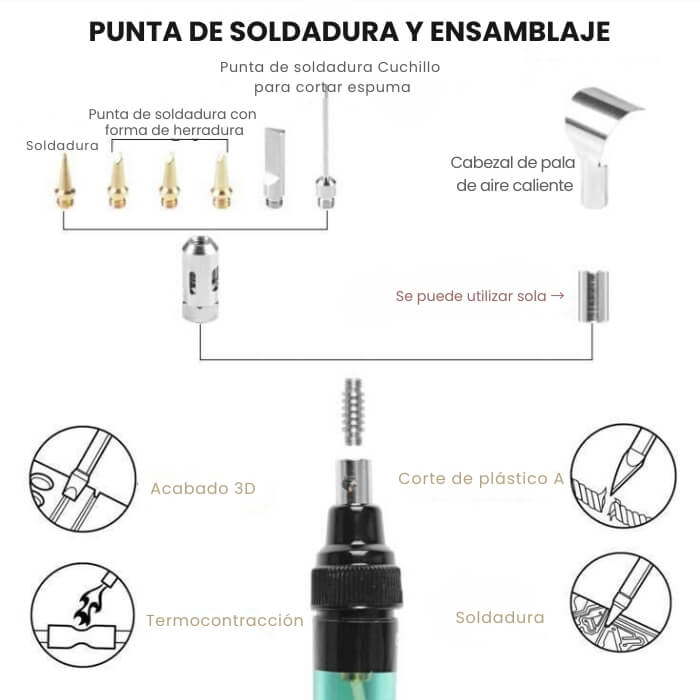 PUNTA DE SOLDADURA Y ENSAMBLAJE

Punta de soldadura Cuchillo para cortar espuma

Punta de soldadura con forma de herradura

Soldadura

Cabezal de pala de aire caliente

Se puede utilizar sola →

Acabado 3D

Corte de plástico A

Termocontracción

Soldadura