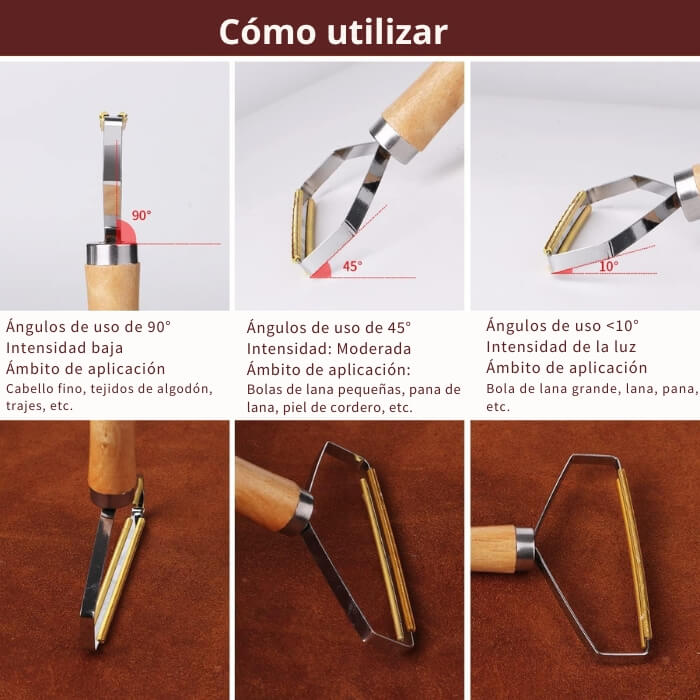 Cómo utilizar

90°

45°

10°

Ángulos de uso de 90°
Intensidad baja
Ámbito de aplicación
Cabello fino, tejidos de algodón, trajes, etc.

Ángulos de uso de 45°
Intensidad: Moderada
Ámbito de aplicación:
Bolas de lana pequeñas, pana de lana, piel de cordero, etc.

Ángulos de uso <10°
Intensidad de la luz
Ámbito de aplicación
Bola de lana grande, lana, pana, etc.