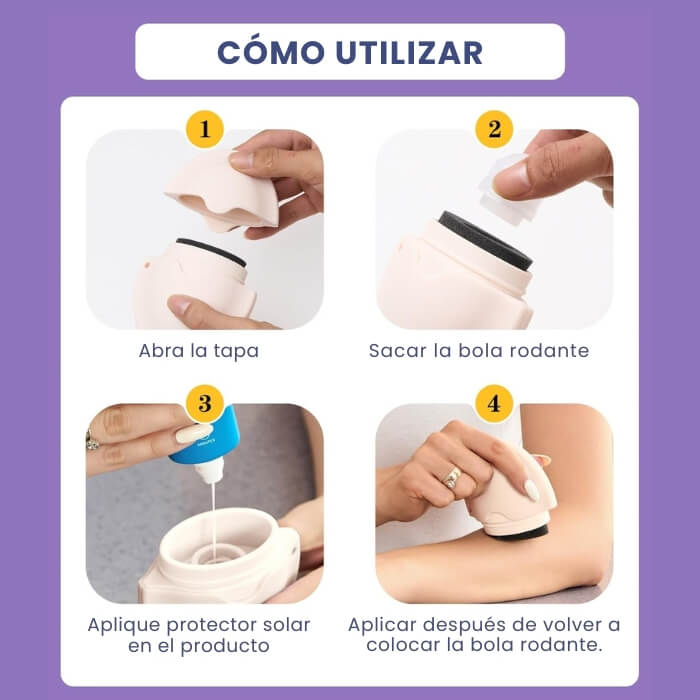 CÓMO UTILIZAR

1

Abra la tapa

2

Sacar la bola rodante

3

Aplique protector solar en el producto

4

Aplicar después de volver a colocar la bola rodante.