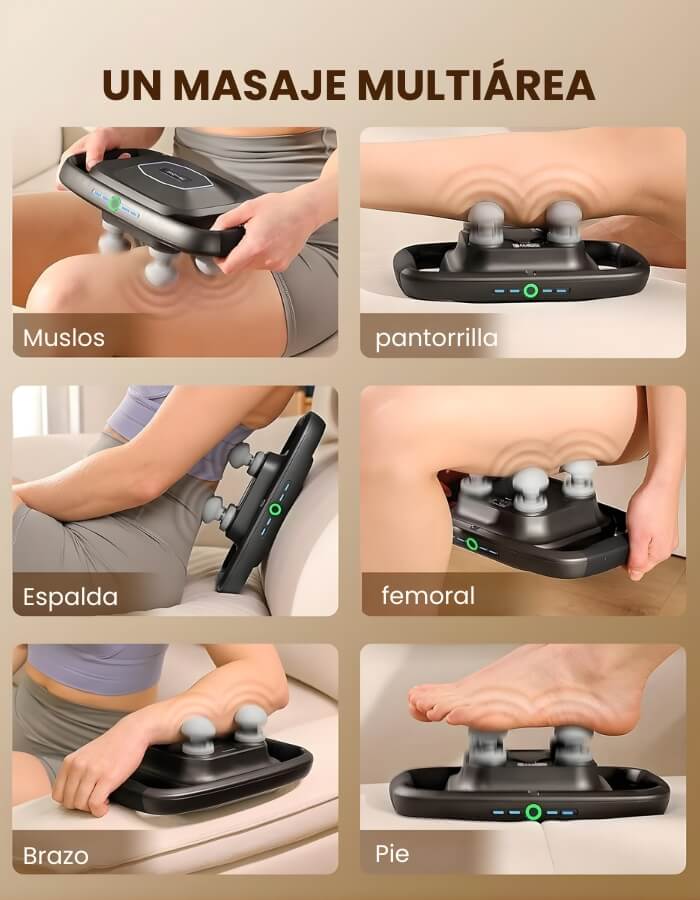 UN MASAJE MULTIÁREA

Muslos

pantorrilla

Espalda

femoral

Brazo

Pie