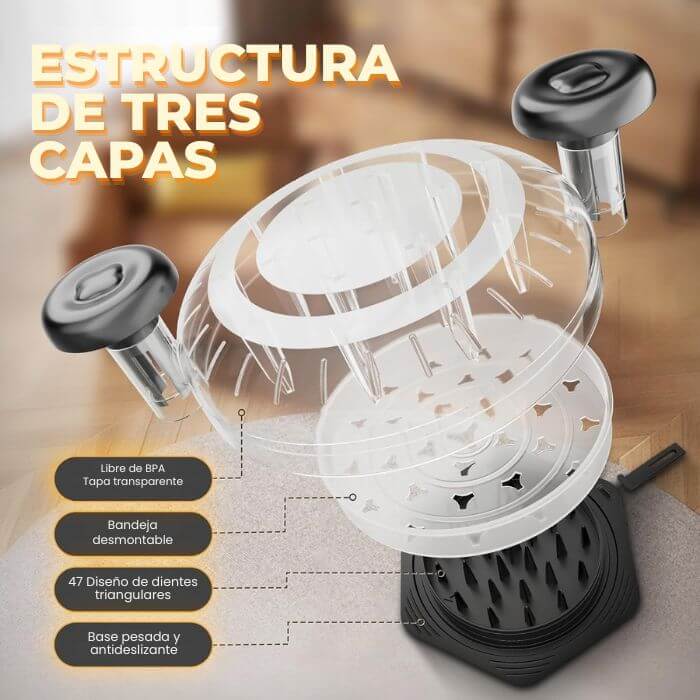 ESTRUCTURA DE TRES CAPAS

Libre de BPA
Tapa transparente

Bandeja desmontable

47 Diseño de dientes triangulares

Base pesada y antideslizante