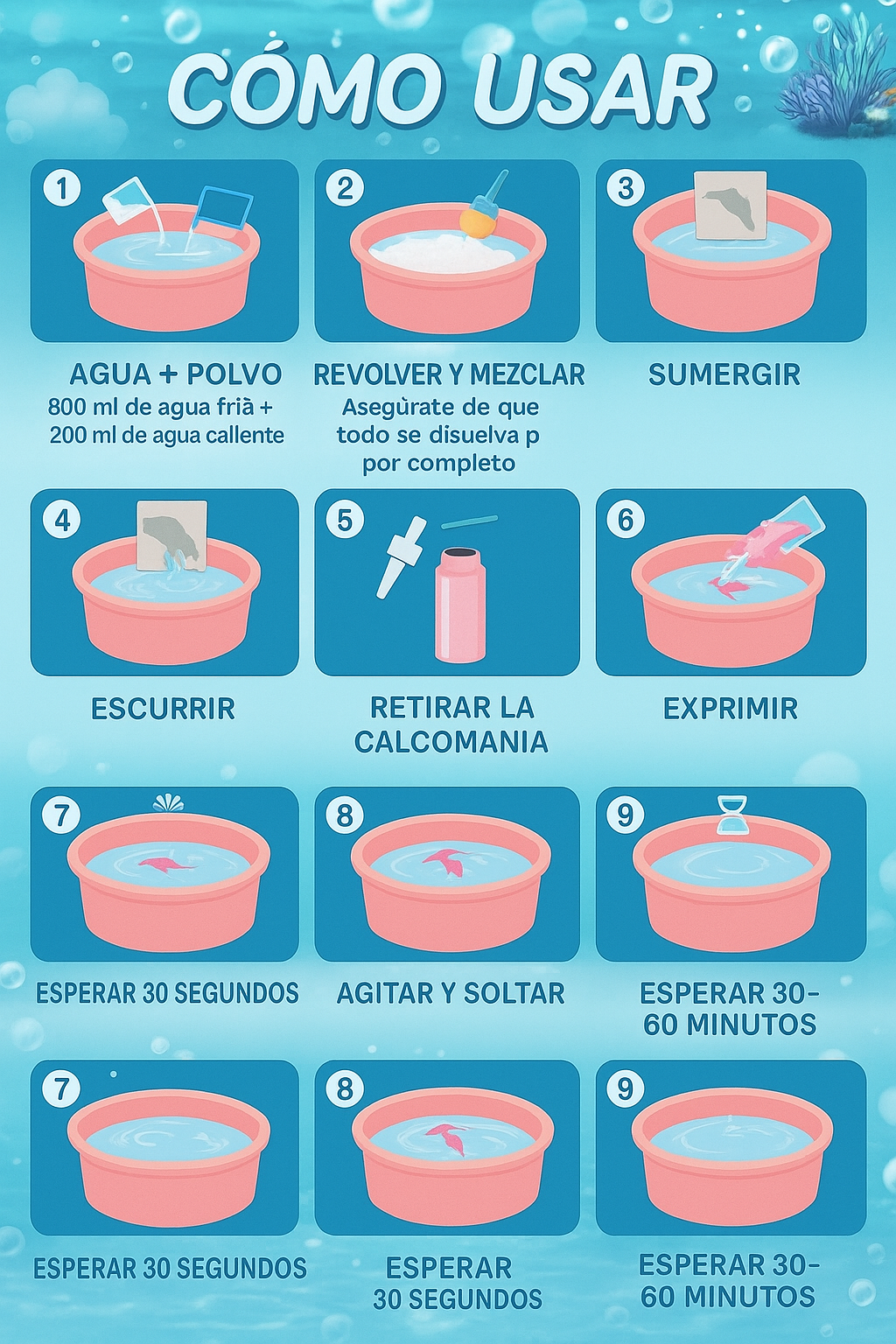 CÓMO USAR

1
AGUA + POLVO
800 ml de agua frià + 200 ml de agua callente

2
REVOLVER Y MEZCLAR
Asegùrate de que todo se disuelva p por completo

3
SUMERGIR

4
ESCURRIR

5
RETIRAR LA CALCOMANIA

6
EXPRIMIR

7
ESPERAR 30 SEGUNDOS

8
AGITAR Y SOLTAR

9
ESPERAR 30-60 MINUTOS

7
ESPERAR 30 SEGUNDOS

8
ESPERAR 30 SEGUNDOS

9
ESPERAR 30-60 MINUTOS