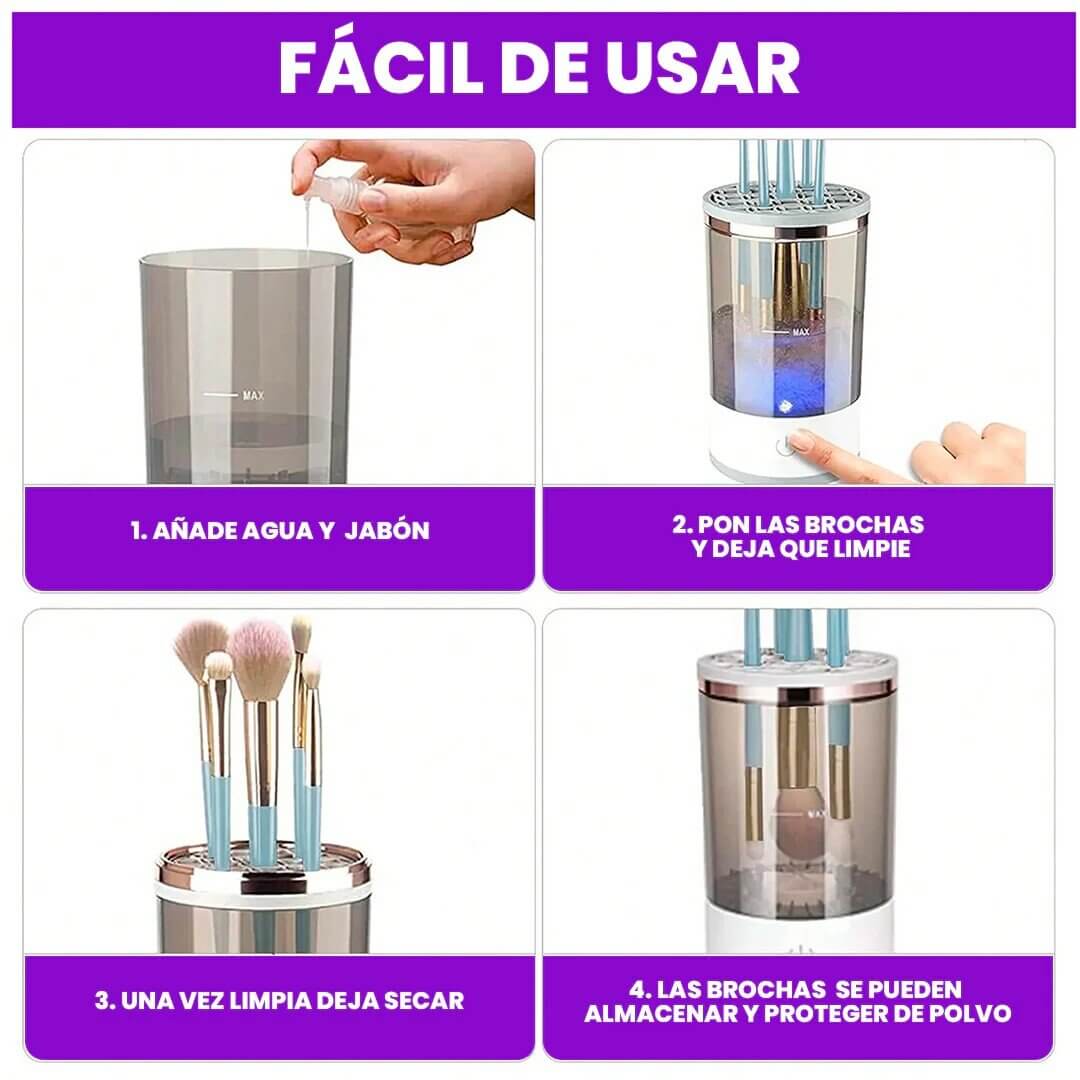 FÁCIL DE USAR

MAX

1. AÑADE AGUA Y JABÓN

MAX

2. PON LAS BROCHAS Y DEJA QUE LIMPIE

3. UNA VEZ LIMPIA DEJA SECAR

MAX

4. LAS BROCHAS SE PUEDEN ALMACENAR Y PROTEGER DE POLVO