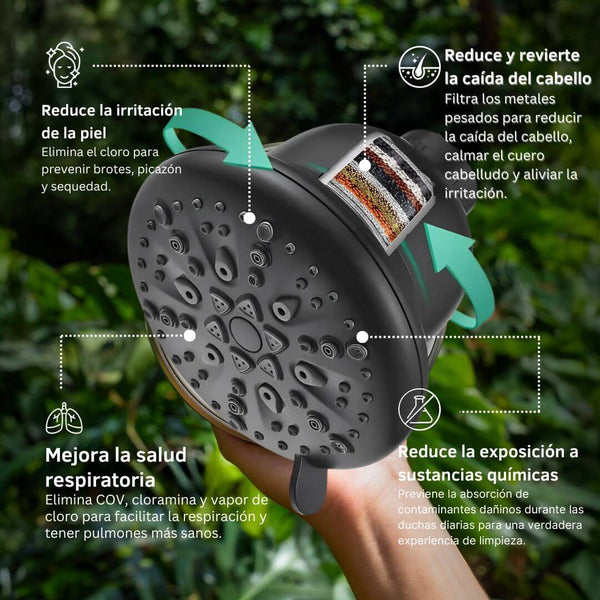 Reduce la irritación de la piel
Elimina el cloro para prevenir brotes, picazón y sequedad.

Reduce y revierte la caída del cabello
Filtra los metales pesados para reducir la caída del cabello, calmar el cuero cabelludo y aliviar la irritación.

Mejora la salud respiratoria
Elimina COV, cloramina y vapor de cloro para facilitar la respiración y tener pulmones más sanos.

Reduce la exposición a sustancias químicas
Previene la absorción de contaminantes dañinos durante las duchas diarias para una verdadera experiencia de limpieza.